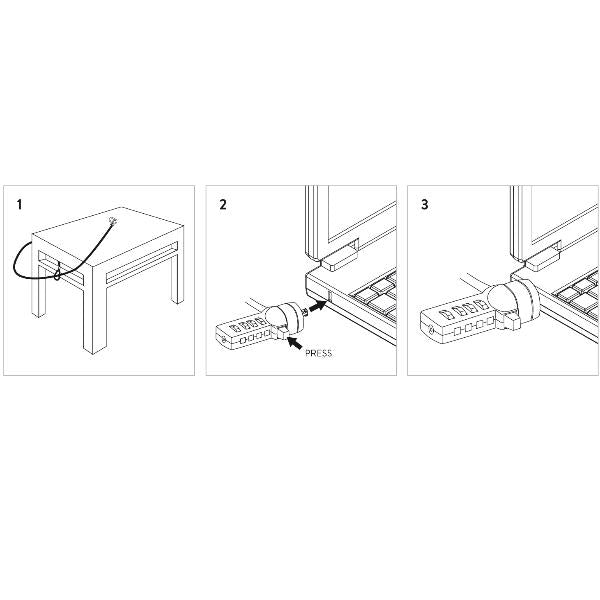 1

2

PRESS

3